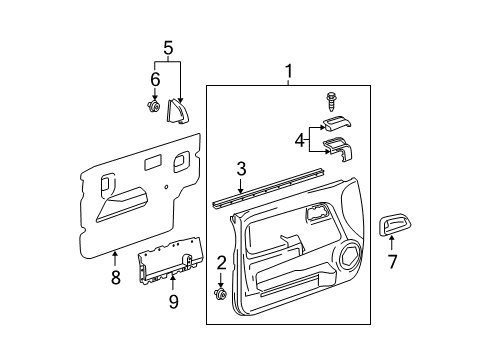 5
6
1
4
3
8
9
2
7