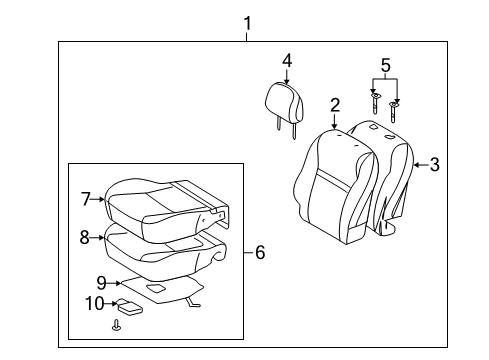 1
4
5
2
3
7
8
6
9
10