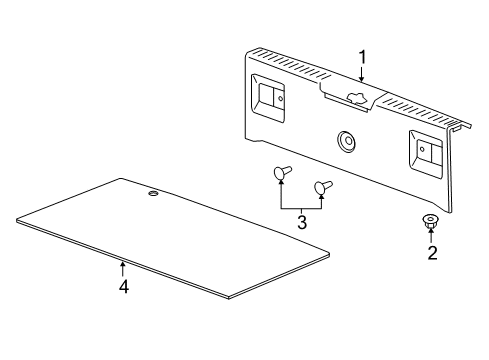 1
3
2
4