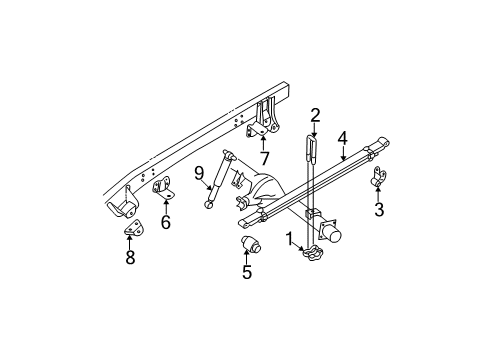 2
4
7
9
3
6
1
8
5