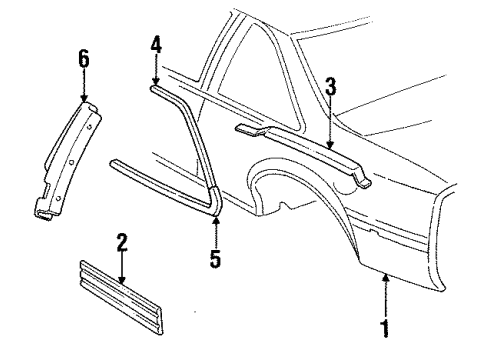 6
4
3
2
5
1