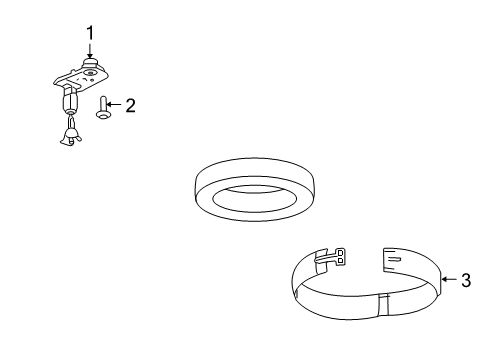 1
2
3