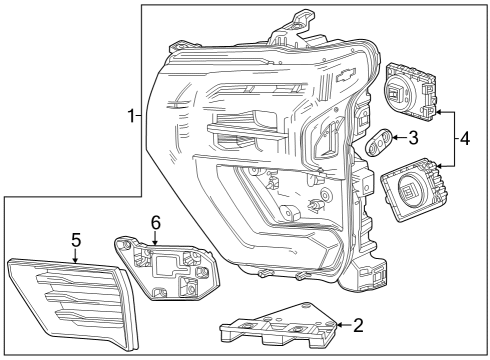 1
3
4
6
5
2