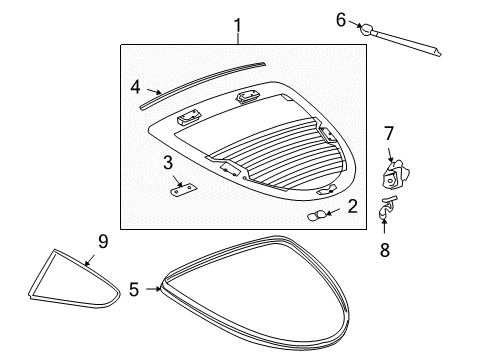 1
6
4
7
3
2
8
9
5