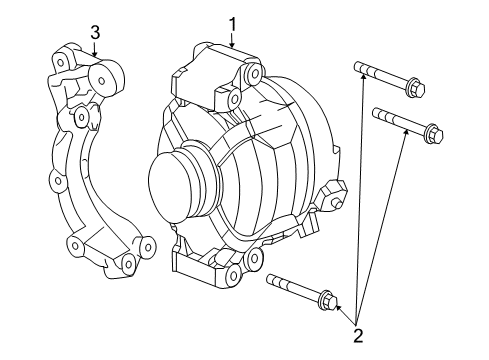 3
1
2