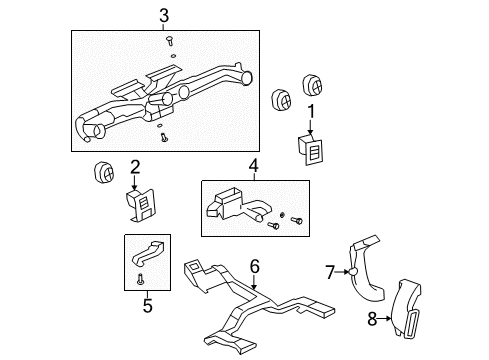 3
1
2
4
5
6
7
8