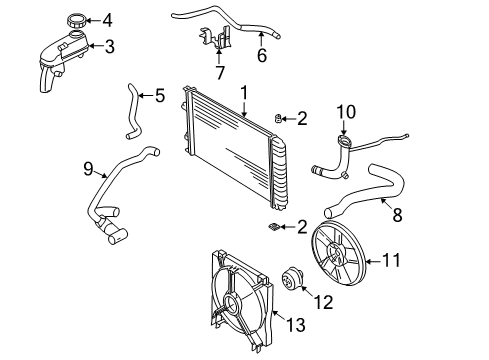 4
3
6
7
5
1
2
10
9
8
2
11
12
13