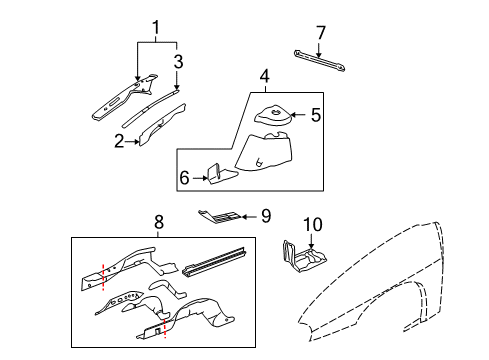 1
3
7
4
5
2
6
9
8
10