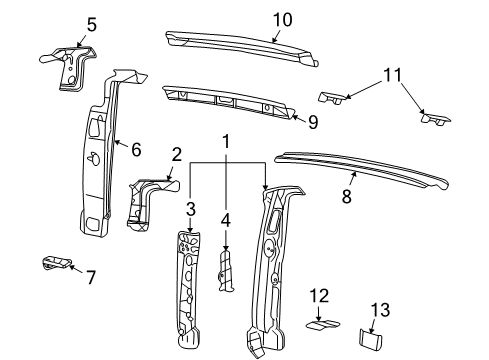 5
10
11
9
6
2
1
8
3
4
7
12
13