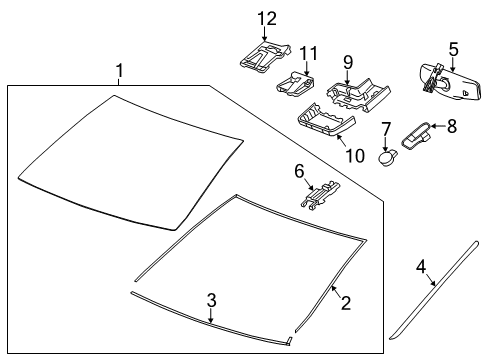 12
11
9
5
1
10
7
8
6
4
3
2