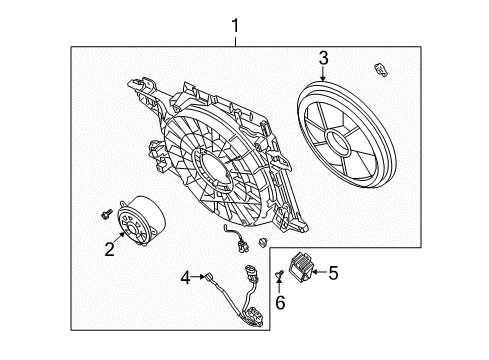 1
3
2
4
5
6