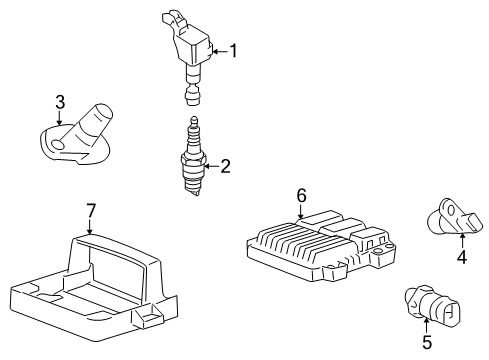 1
3
2
6
7
4
5