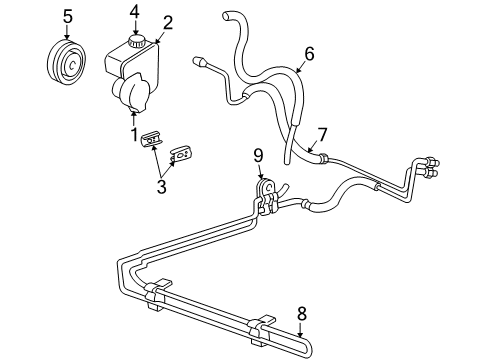 5
4
2
6
1
7
9
3
8