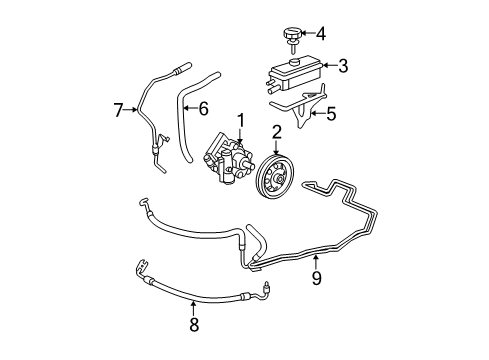 4
3
7
6
5
1
2
9
8