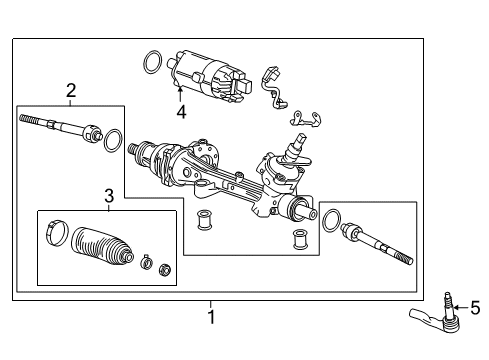 2
4
3
1
5