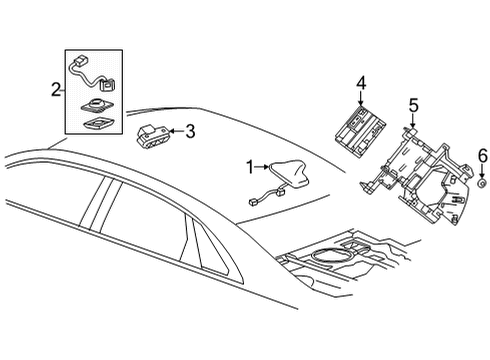 2
3
4
5
6
1