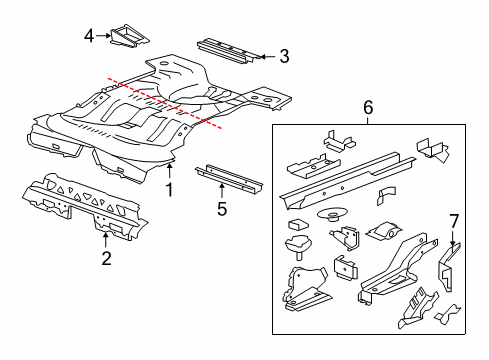 4
3
6
1
5
7
2