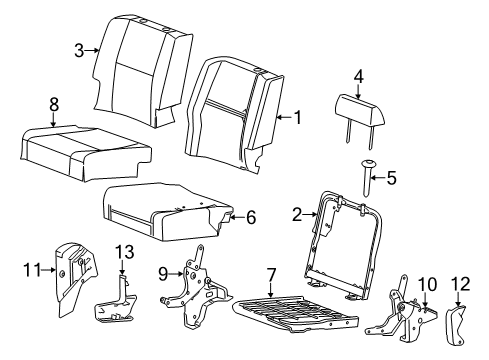 3
8
1
4
5
6
2
11
13
9
7
10
12