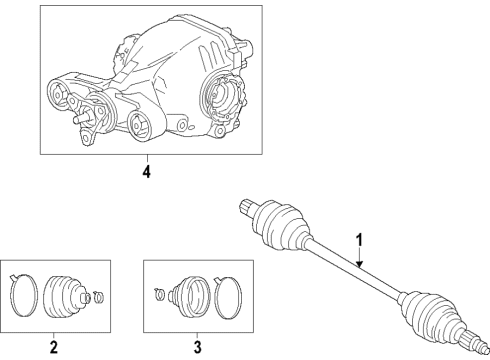 4

1

2

3