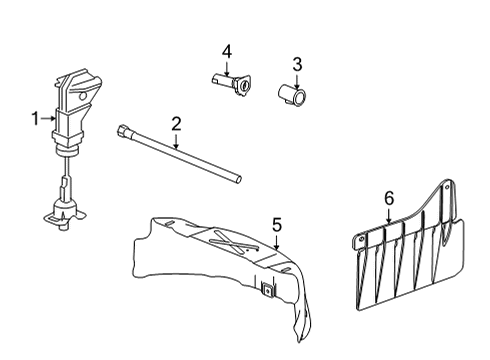 4
3
1
2
6
5