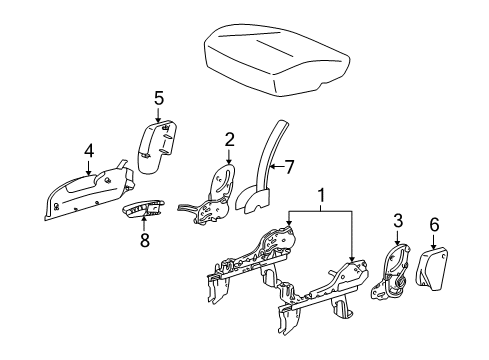 5
4
2
7
1
8
3
6