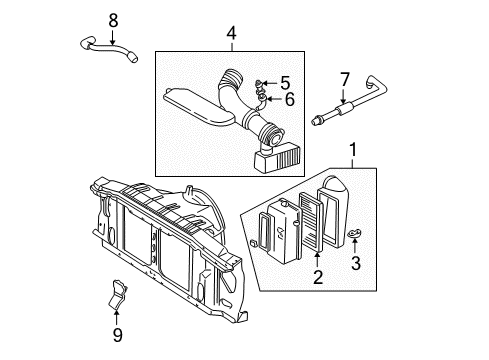 8
4
5
6
7
1
2
3
9