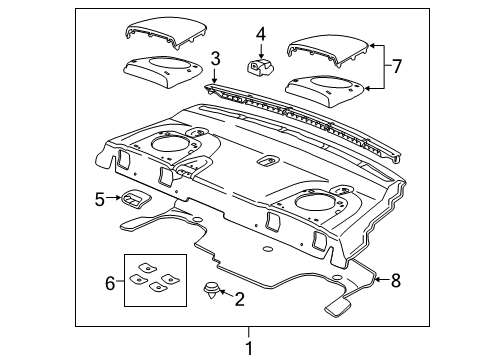 4
3
7
5
6
2
8
1