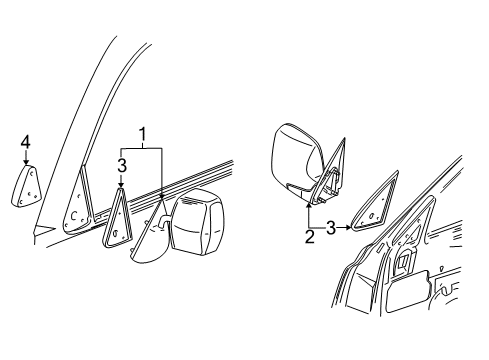 4
1
3
2
3