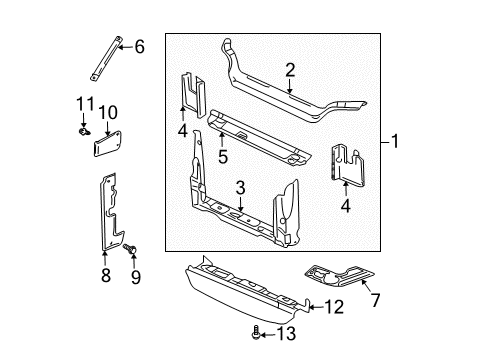 6
11
10
2
4
5
1
4
3
8
9
7
12
13