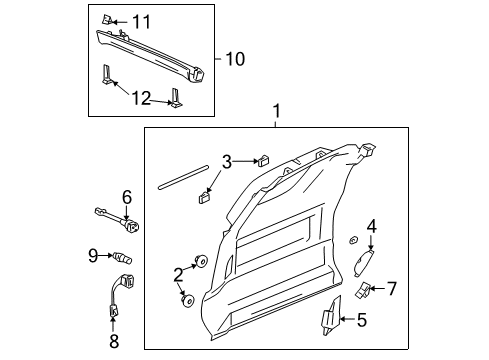 11
10
12
1
3
6
4
9
2
7
5
8