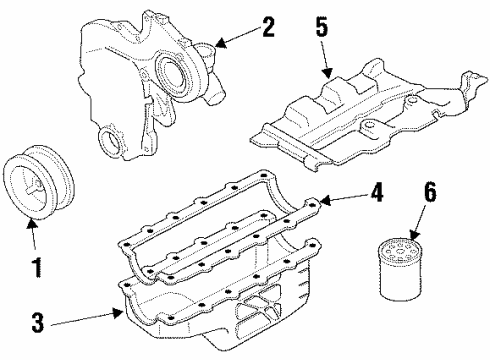 2
5
4
6
1
3