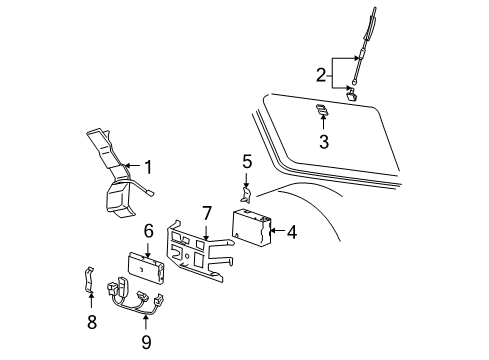 2
3
1
5
7
4
6
8
9