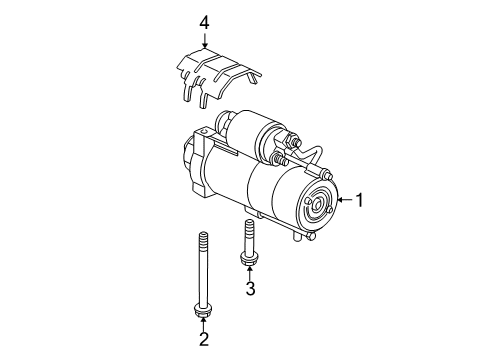 4
1
3
2