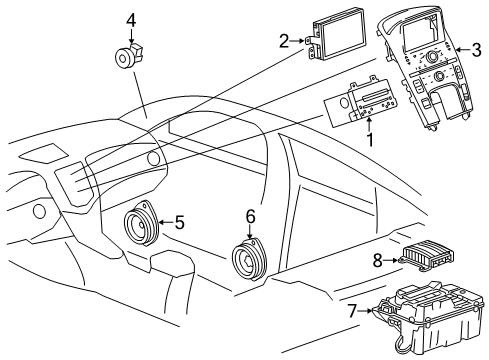 4
2
3
1
5
6
8
7