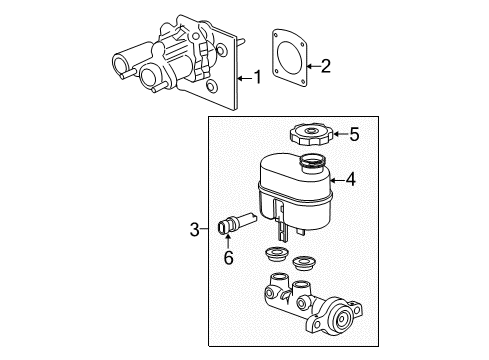 1
2
5
4
3
6