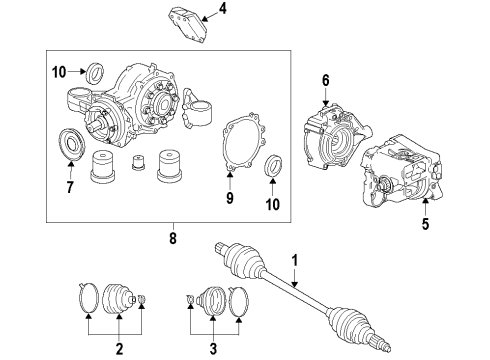 4
10
6
7
9
10
5
8
1
2
3