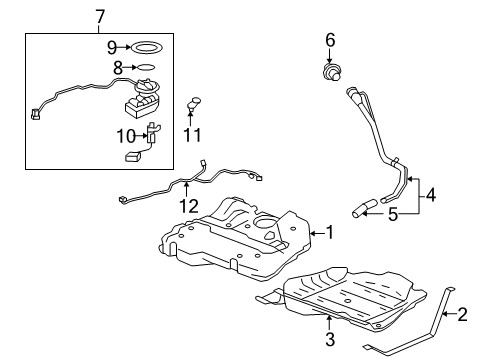 7
9
8
10
11
6
12
4
5
1
2
3