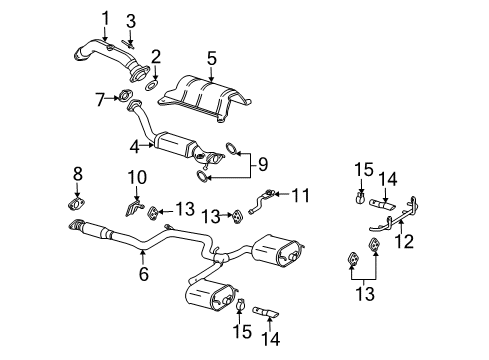 1
3
2
5
7
4
9
8
10
13
13
11
15
14
12
6
13
15
14