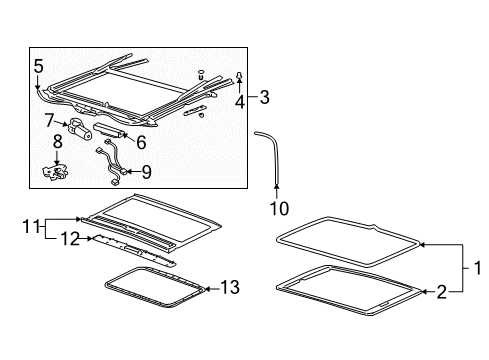 5
4
3
7
6
8
9
10
11
12
13
1
2