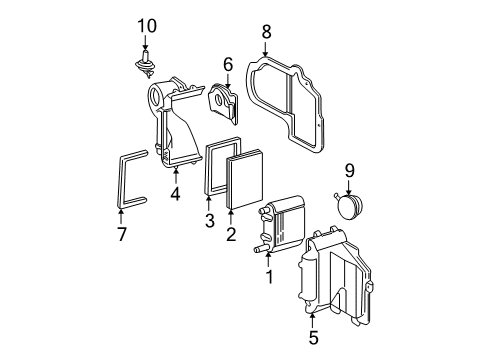 10
8
6
9
4
7
3
2
1
5