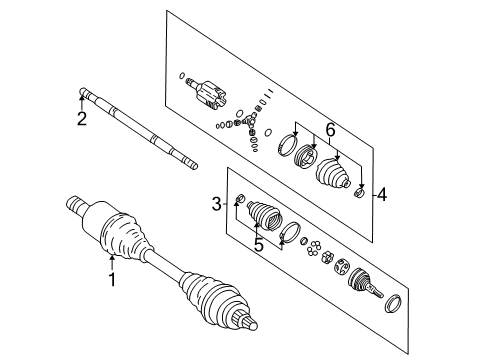 2
6
4
3
5
1