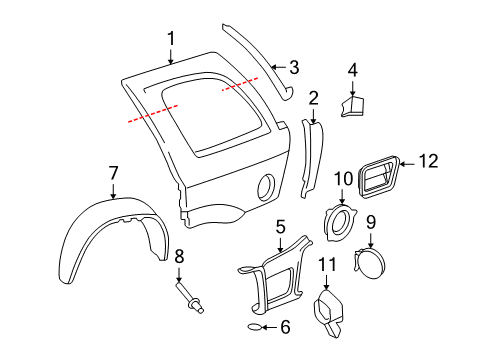 1
3
4
2
12
7
10
9
5
8
11
6