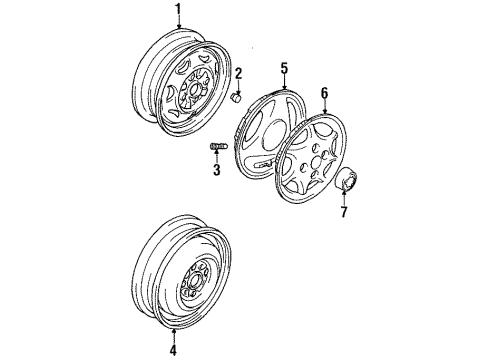 1
2
5
6
3
7
4