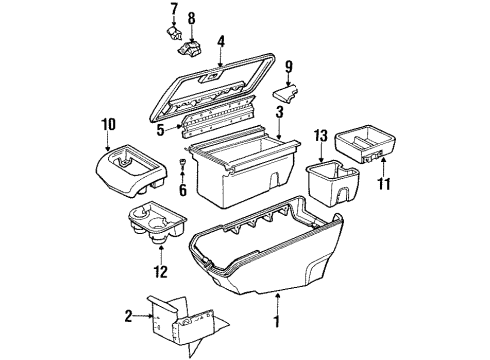 7
8
4
9
3
10
5
13
6
11
12
2
1