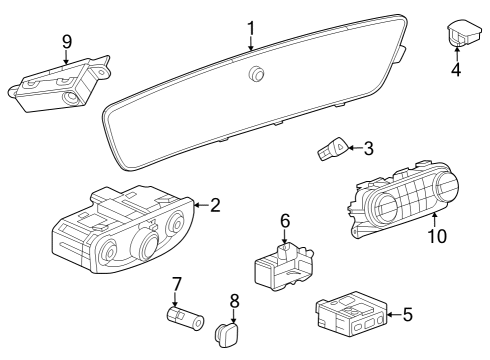 9
1
4
3
2
6
10
7
8
5