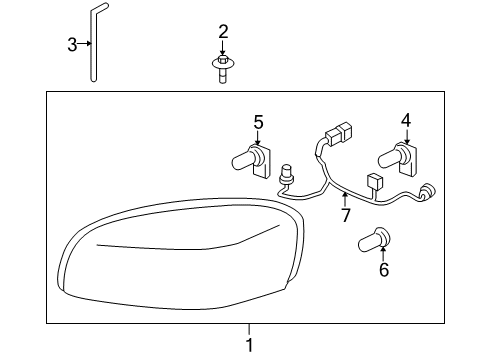 3
2
5
4
7
6
1