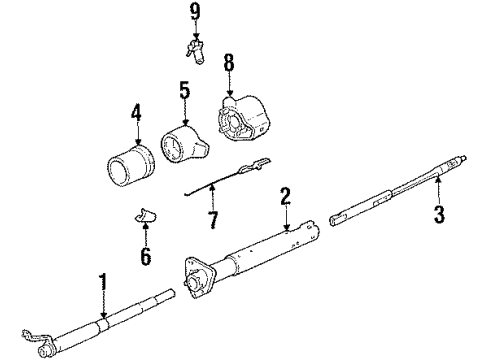 9
8
5
4
7
2
3
6
1