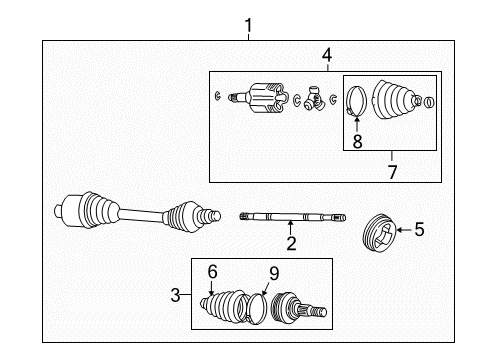 1
4
8
7
2
5
6
9
3