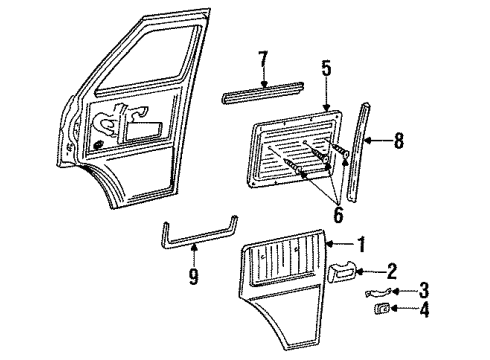 7
5
8
6
9
1
2
3
4