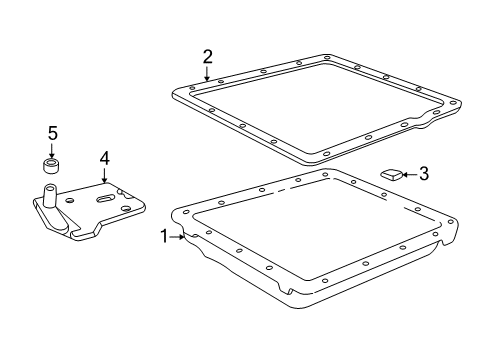 2
5
4
3
1